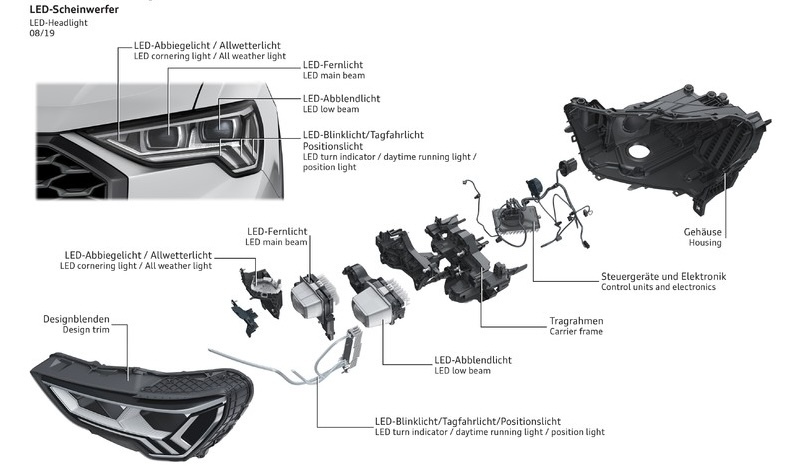 LED-Scheinwerfer
LED-Headlight
08/19

LED-Abbiegelicht / Allwetterlicht
LED cornering light / All weather light

LED-Fernlicht
LED main beam

LED-Abblendlicht
LED low beam

LED-Blinklicht/Tagfahrlicht
Positionslicht
LED turn indicator / daytime running light / position light

Gehäuse
Housing

LED-Fernlicht
LED main beam

LED-Abbiegelicht / Allwetterlicht
LED cornering light / All weather light

Steuergeräte und Elektronik
Control units and electronics

Designblenden
Design trim

Tragrahmen
Carrier frame

LED-Abblendlicht
LED low beam

LED-Blinklicht/Tagfahrlicht/Positionslicht
LED turn indicator / daytime running light / position light